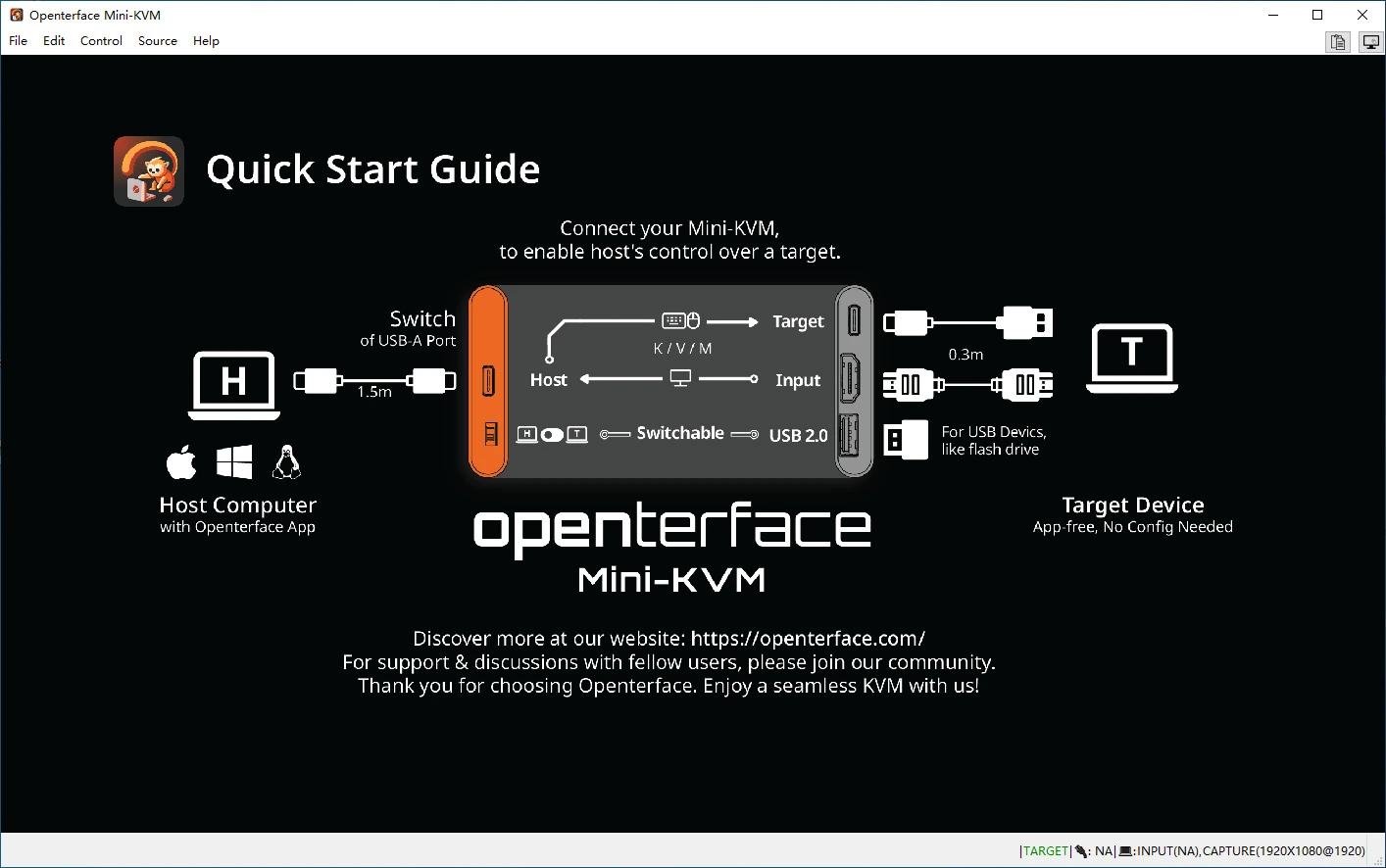 Openterface Mini-KVM

File Edit Control Source Help

Quick Start Guide

Connect your Mini-KVM, to enable host's control over a target.

Switch
of USB-A Port

H

1.5m

Host Computer
with Openterface App

K / V / M

Target

Host

Input

H T Switchable

USB 2.0

0.3m

T

For USB Devics, like flash drive

Target Device
App-free, No Config Needed

openterface
Mini-KVM

Discover more at our website: https://openterface.com/
For support & discussions with fellow users, please join our community.
Thank you for choosing Openterface. Enjoy a seamless KVM with us!

|TARGET| : NA| :INPUT(NA),CAPTURE(1920X1080@1920)