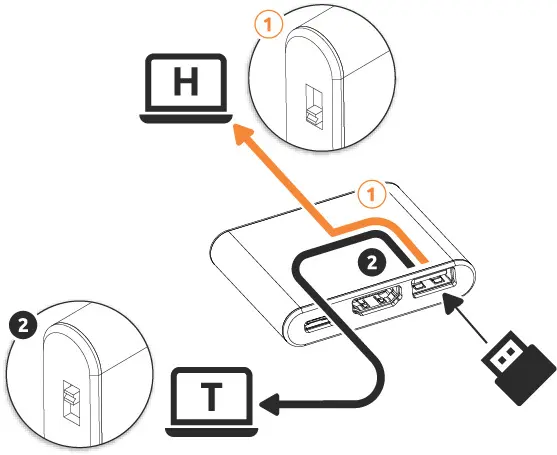 1
H
1
2
2
T